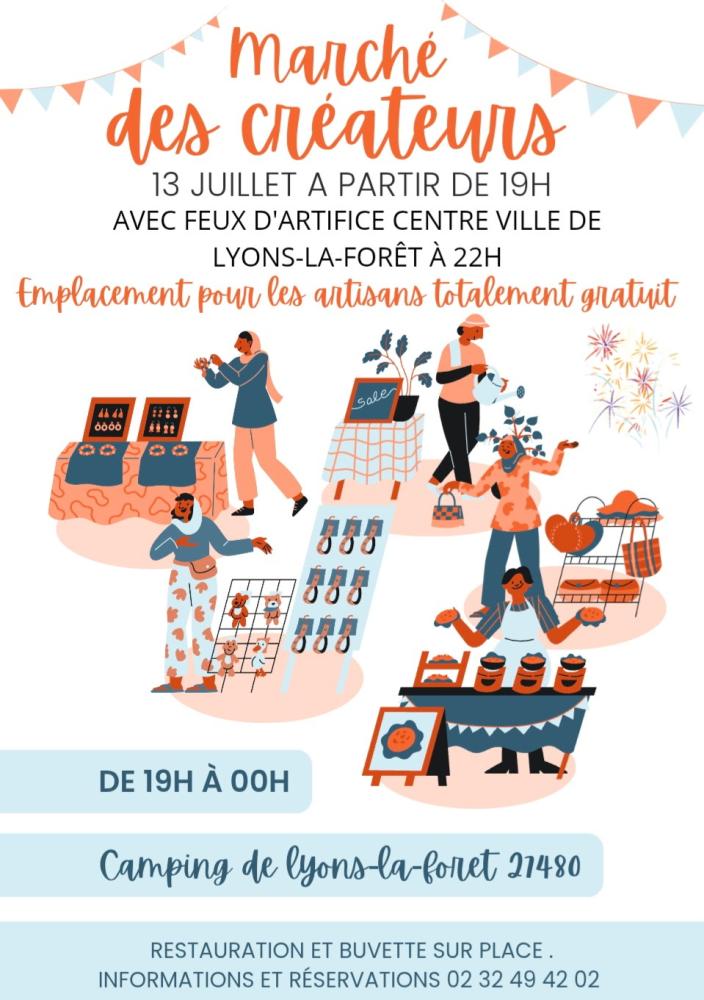 Marché des créateurs

13 JUILLET A PARTIR DE 19H

AVEC FEUX D'ARTIFICE CENTRE VILLE DE LYONS-LA-FORÊT À 22H

Emplacement pour les artisans totalement gratuit

Sale

DE 19H À 00H

Camping de lyons-la-foret 27480

RESTAURATION ET BUVETTE SUR PLACE .
INFORMATIONS ET RÉSERVATIONS 02 32 49 42 02